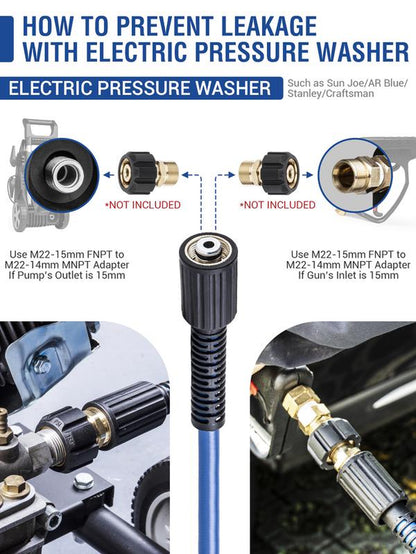 HOW TO PREVENT LEAKAGE WITH ELECTRIC PRESSURE WASHER

ELECTRIC PRESSURE WASHER

Such as Sun Joe/AR Blue/ Stanley/Craftsman

*NOT INCLUDED

*NOT INCLUDED

Use M22-15mm FNPT to M22-14mm MNPT Adapter If Pump's Outlet is 15mm

Use M22-15mm FNPT to M22-14mm MNPT Adapter If Gun's Inlet is 15mm